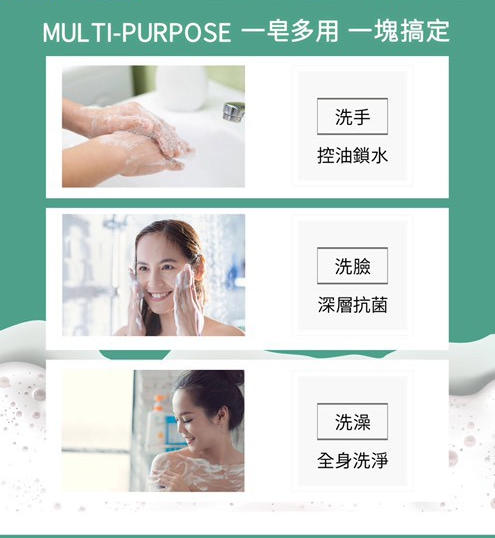 MULTI-PURPOSE 一皂多用 一塊搞定

洗手
控油鎖水

洗臉
深層抗菌

洗澡
全身洗淨